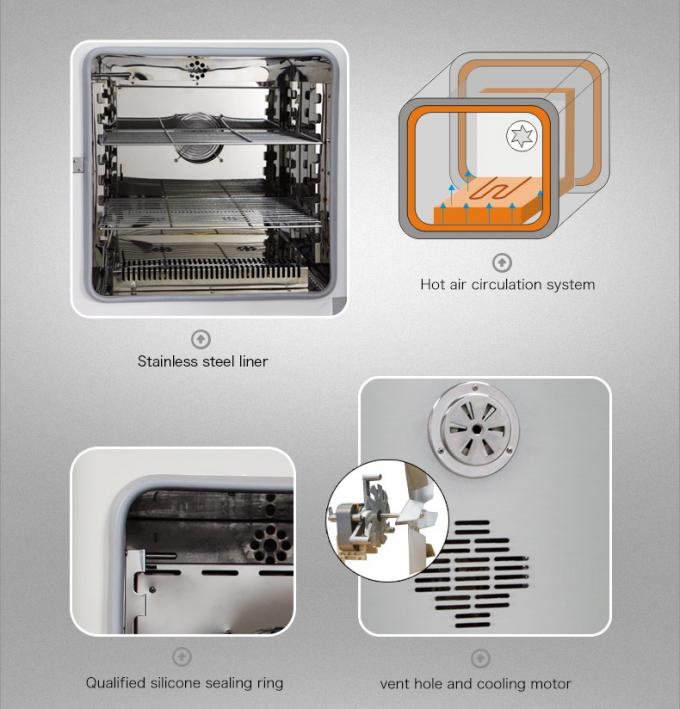 Hot air circulation system

Stainless steel liner

Qualified silicone sealing ring

vent hole and cooling motor